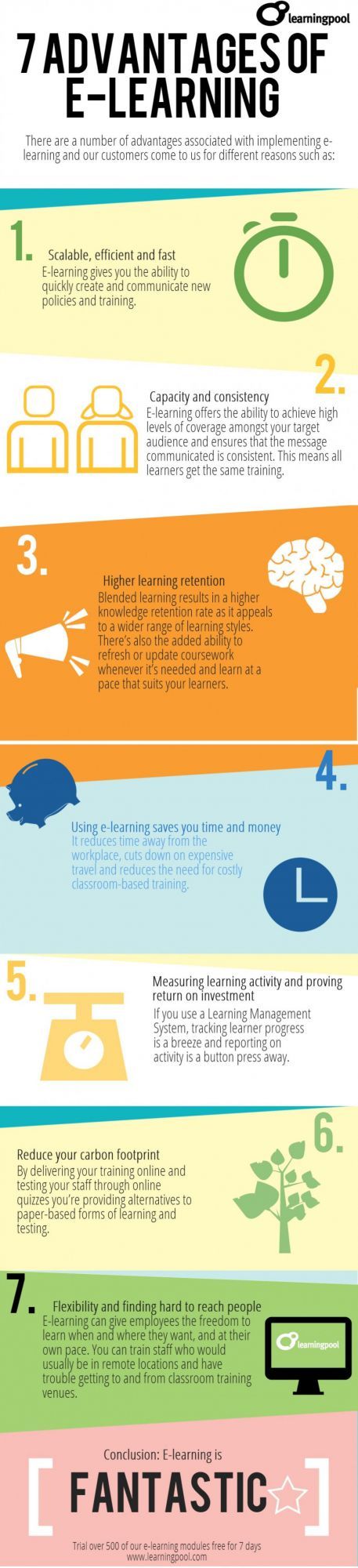 learningpool

7 ADVANTAGES OF E-LEARNING

There are a number of advantages associated with implementing e-learning and our customers come to us for different reasons such as:

1.

Scalable, efficient and fast

E-learning gives you the ability to quickly create and communicate new policies and training.

2.

Capacity and consistency

E-learning offers the ability to achieve high levels of coverage amongst your target audience and ensures that the message communicated is consistent. This means all learners get the same training.

3.

Higher learning retention

Blended learning results in a higher knowledge retention rate as it appeals to a wider range of learning styles. There's also the added ability to refresh or update coursework whenever it's needed and learn at a pace that suits your learners.

4.

Using e-learning saves you time and money

It reduces time away from the workplace, cuts down on expensive travel and reduces the need for costly classroom-based training.

5.

Measuring learning activity and proving return on investment

If you use a Learning Management System, tracking learner progress is a breeze and reporting on activity is a button press away.

6.

Reduce your carbon footprint

By delivering your training online and testing your staff through online quizzes you're providing alternatives to paper-based forms of learning and testing.

7.

Flexibility and finding hard to reach people

E-learning can give employees the freedom to learn when and where they want, and at their own pace. You can train staff who would usually be in remote locations and have trouble getting to and from classroom training venues.

learningpool

Conclusion: E-learning is

FANTASTIC

Trial over 500 of our e-learning modules free for 7 days
www.learningpool.com